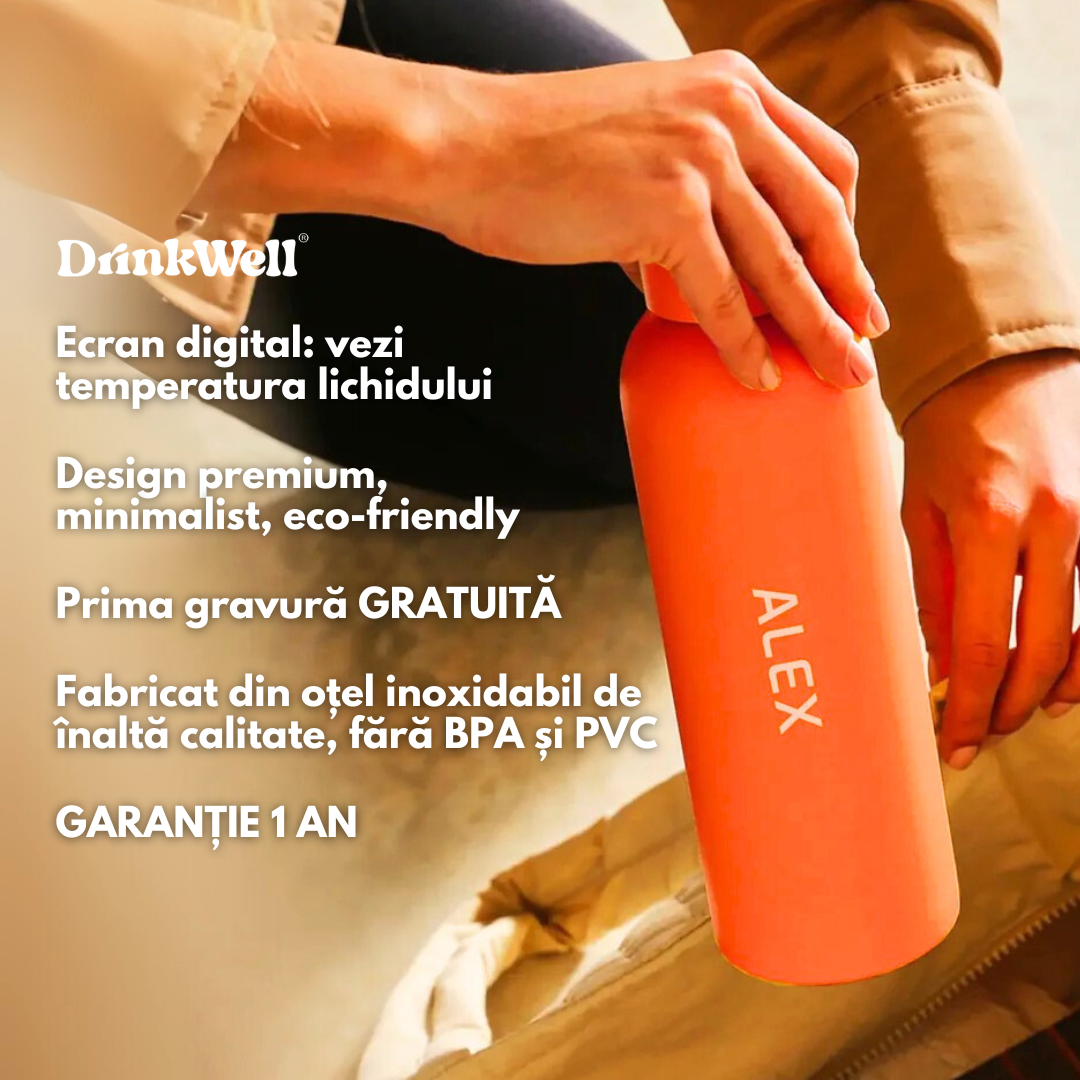 DrinkWell®

Ecran digital: vezi temperatura lichidului

Design premium, minimalist, eco-friendly

Prima gravură GRATUITĂ

Fabricat din oțel inoxidabil de înaltă calitate, fără BPA și PVC

GARANȚIE 1 AN

ALEX